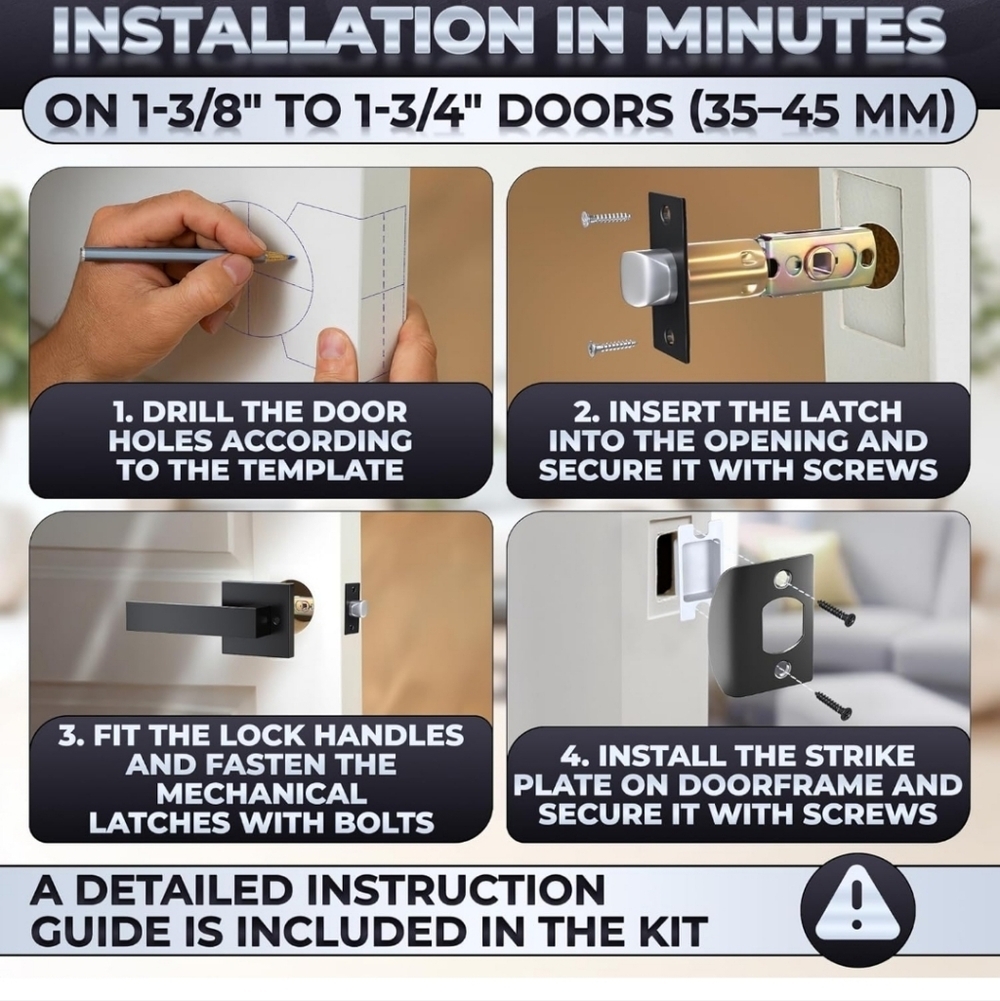 INSTALLATION IN MINUTES

ON 1-3/8" TO 1-3/4" DOORS (35–45 MM)

1. DRILL THE DOOR HOLES ACCORDING TO THE TEMPLATE

2. INSERT THE LATCH INTO THE OPENING AND SECURE IT WITH SCREWS

3. FIT THE LOCK HANDLES AND FASTEN THE MECHANICAL LATCHES WITH BOLTS

4. INSTALL THE STRIKE PLATE ON DOORFRAME AND SECURE IT WITH SCREWS

A DETAILED INSTRUCTION GUIDE IS INCLUDED IN THE KIT

!